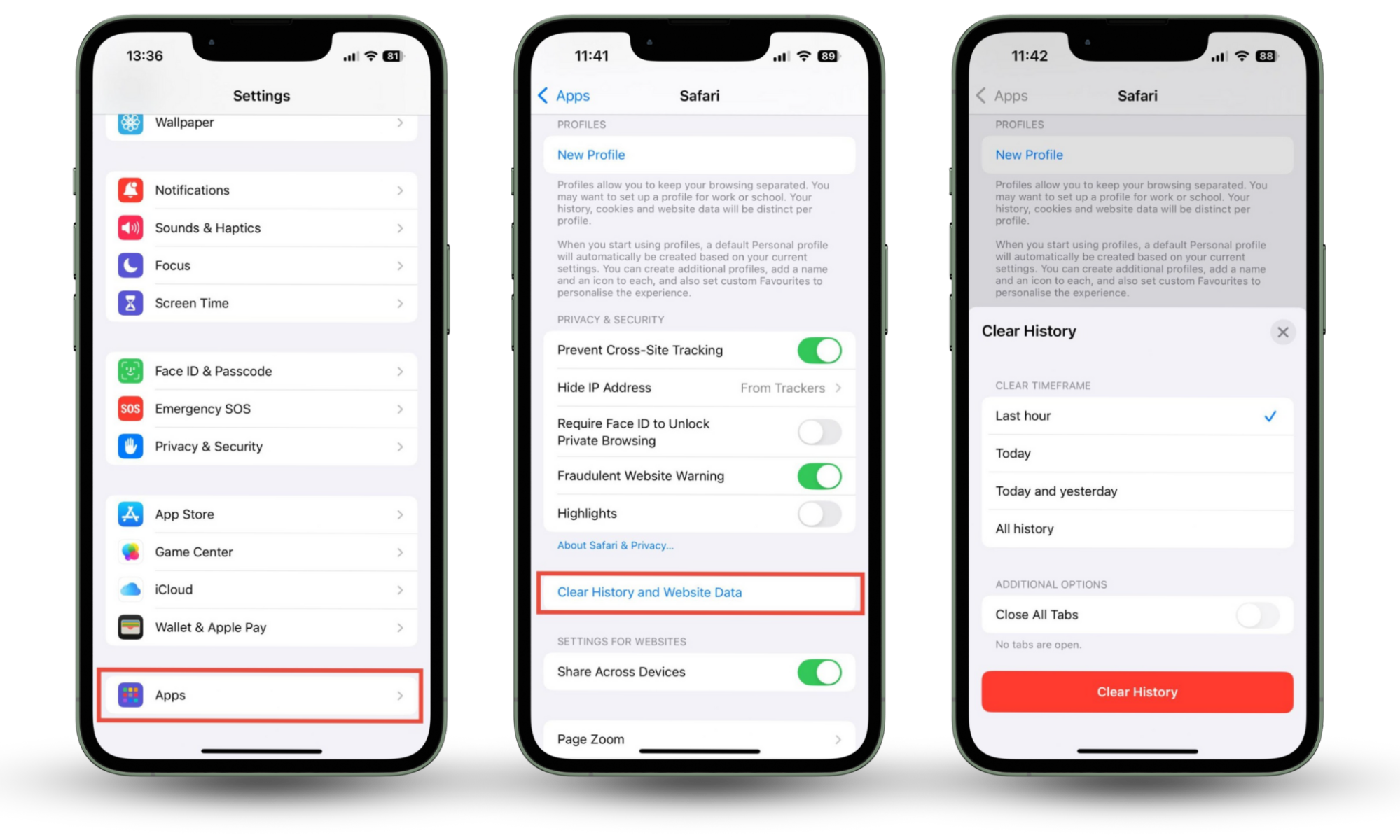 13:36 81

Settings

Wallpaper

Notifications

Sounds & Haptics

Focus

Screen Time

Face ID & Passcode

SOS Emergency SOS

Privacy & Security

App Store

Game Center

iCloud

Wallet & Apple Pay

Apps

11:41 89

Apps Safari

PROFILES

New Profile

Profiles allow you to keep your browsing separated. You may want to set up a profile for work or school. Your history, cookies and website data will be distinct per profile.

When you start using profiles, a default Personal profile will automatically be created based on your current settings. You can create additional profiles, add a name and an icon to each, and also set custom Favourites to personalise the experience.

PRIVACY & SECURITY

Prevent Cross-Site Tracking

Hide IP Address From Trackers

Require Face ID to Unlock Private Browsing

Fraudulent Website Warning

Highlights

About Safari & Privacy...

Clear History and Website Data

SETTINGS FOR WEBSITES

Share Across Devices

Page Zoom

11:42 88

Apps Safari

PROFILES

New Profile

Profiles allow you to keep your browsing separated. You may want to set up a profile for work or school. Your history, cookies and website data will be distinct per profile.

When you start using profiles, a default Personal profile will automatically be created based on your current settings. You can create additional profiles, add a name and an icon to each, and also set custom Favourites to personalise the experience.

Clear History

CLEAR TIMEFRAME

Last hour

Today

Today and yesterday

All history

ADDITIONAL OPTIONS

Close All Tabs

No tabs are open.

Clear History